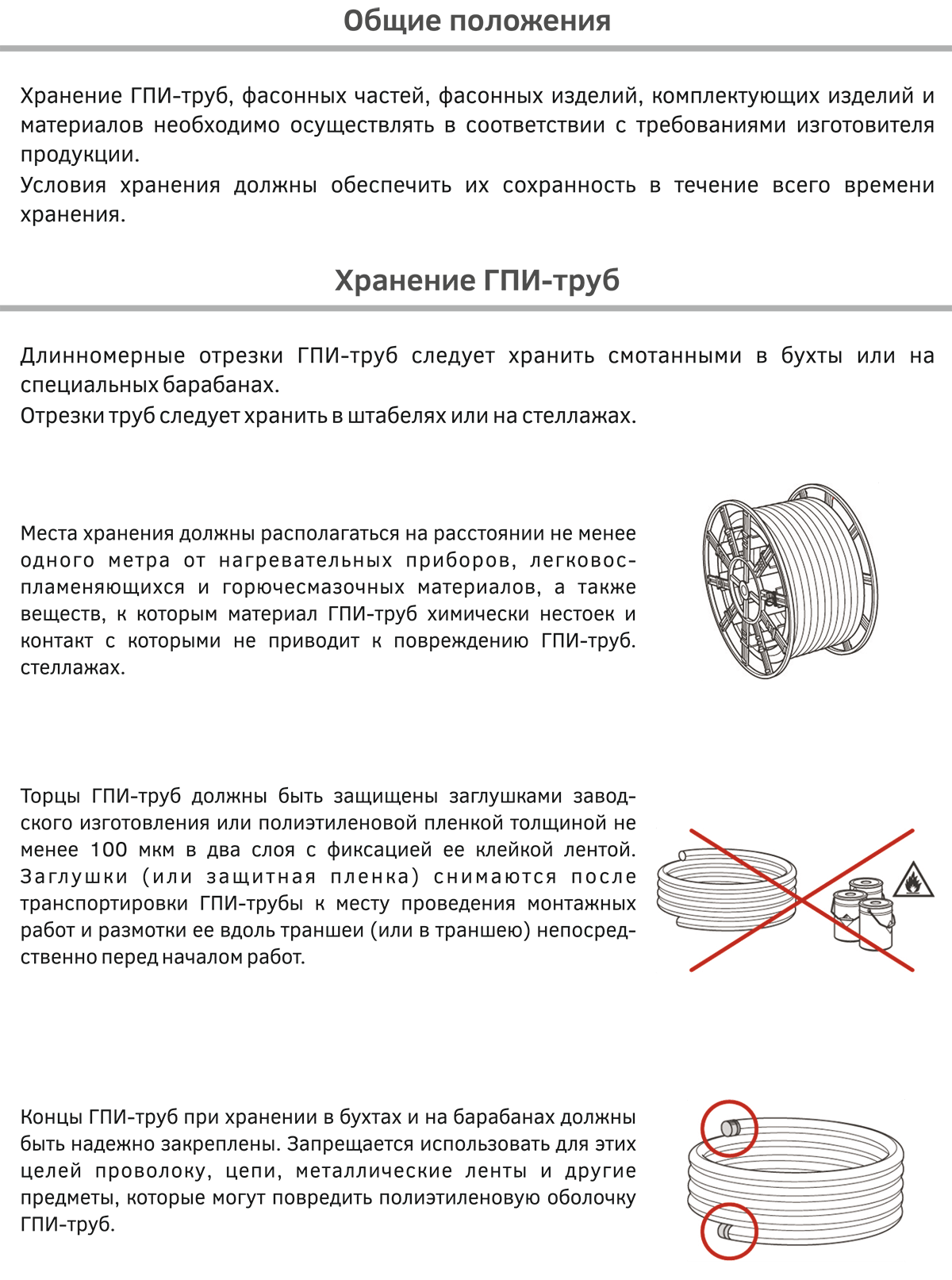 Общие положения

Хранение ГПИ-труб, фасонных частей, фасонных изделий, комплектующих изделий и материалов необходимо осуществлять в соответствии с требованиями изготовителя продукции.
Условия хранения должны обеспечить их сохранность в течение всего времени хранения.

Хранение ГПИ-труб

Длинномерные отрезки ГПИ-труб следует хранить смотанными в бухты или на специальных барабанах.
Отрезки труб следует хранить в штабелях или на стеллажах.

Места хранения должны располагаться на расстоянии не менее одного метра от нагревательных приборов, легковоспламеняющихся и горючесмазочных материалов, а также веществ, к которым материал ГПИ-труб химически нестоек и контакт с которыми не приводит к повреждению ГПИ-труб. стеллажах.

Торцы ГПИ-труб должны быть защищены заглушками заводского изготовления или полиэтиленовой пленкой толщиной не менее 100 мкм в два слоя с фиксацией ее клейкой лентой. Заглушки (или защитная пленка) снимаются после транспортировки ГПИ-трубы к месту проведения монтажных работ и размотки ее вдоль траншеи (или в траншею) непосредственно перед началом работ.

Концы ГПИ-труб при хранении в бухтах и на барабанах должны быть надежно закреплены. Запрещается использовать для этих целей проволоку, цепи, металлические ленты и другие предметы, которые могут повредить полиэтиленовую оболочку ГПИ-труб.