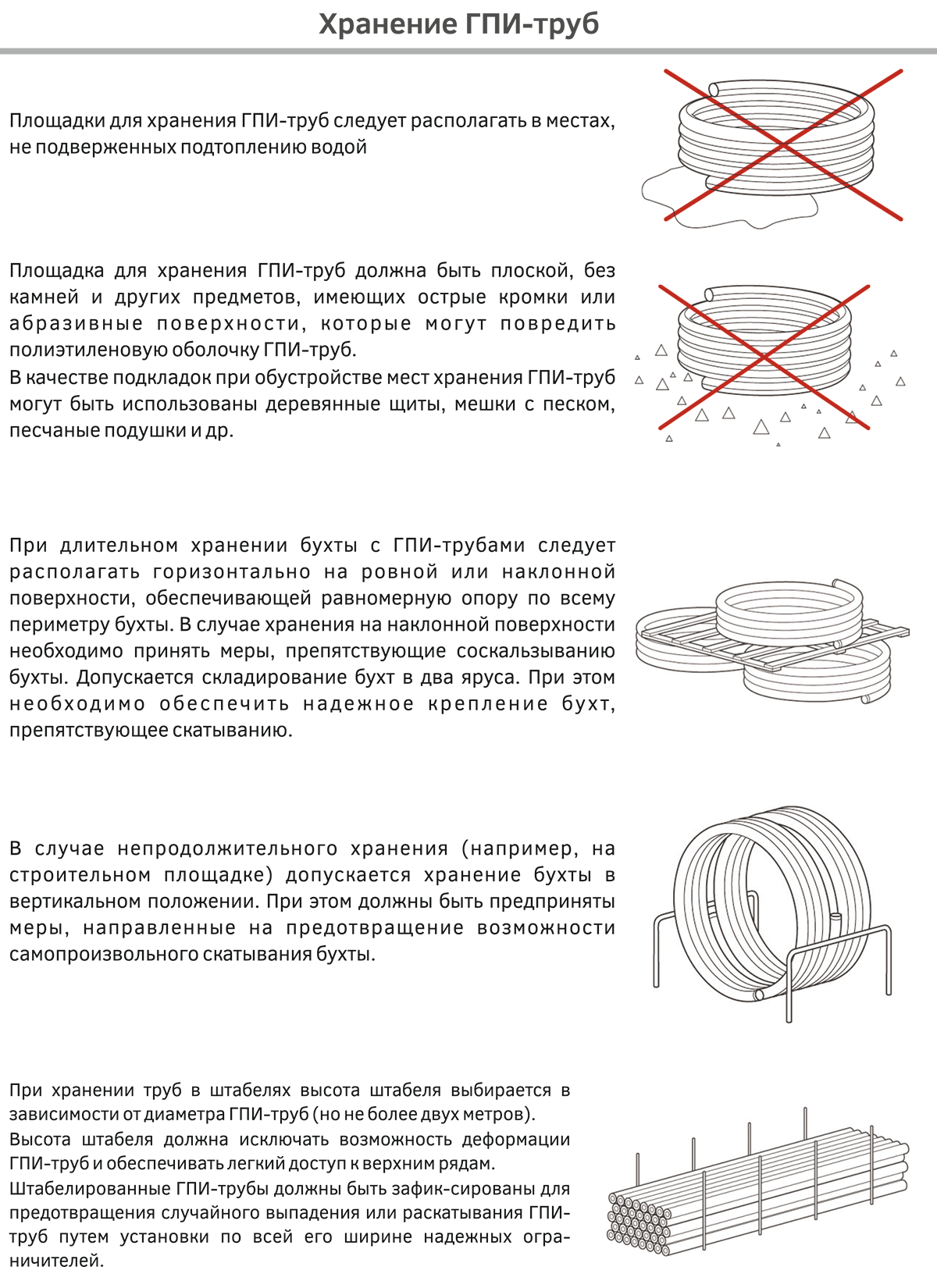 Хранение ГПИ-труб

Площадки для хранения ГПИ-труб следует располагать в местах, не подверженных подтоплению водой

Площадка для хранения ГПИ-труб должна быть плоской, без камней и других предметов, имеющих острые кромки или абразивные поверхности, которые могут повредить полиэтиленовую оболочку ГПИ-труб.
В качестве подкладок при обустройстве мест хранения ГПИ-труб могут быть использованы деревянные щиты, мешки с песком, песчаные подушки и др.

При длительном хранении бухты с ГПИ-трубами следует располагать горизонтально на ровной или наклонной поверхности, обеспечивающей равномерную опору по всему периметру бухты. В случае хранения на наклонной поверхности необходимо принять меры, препятствующие соскальзыванию бухты. Допускается складирование бухт в два яруса. При этом необходимо обеспечить надежное крепление бухт, препятствующее скатыванию.

В случае непродолжительного хранения (например, на строительном площадке) допускается хранение бухты в вертикальном положении. При этом должны быть предприняты меры, направленные на предотвращение возможности самопроизвольного скатывания бухты.

При хранении труб в штабелях высота штабеля выбирается в зависимости от диаметра ГПИ-труб (но не более двух метров).
Высота штабеля должна исключать возможность деформации ГПИ-труб и обеспечивать легкий доступ к верхним рядам.
Штабелированные ГПИ-трубы должны быть зафик-сированы для предотвращения случайного выпадения или раскатывания ГПИ-труб путем установки по всей его ширине надежных ограничителей.