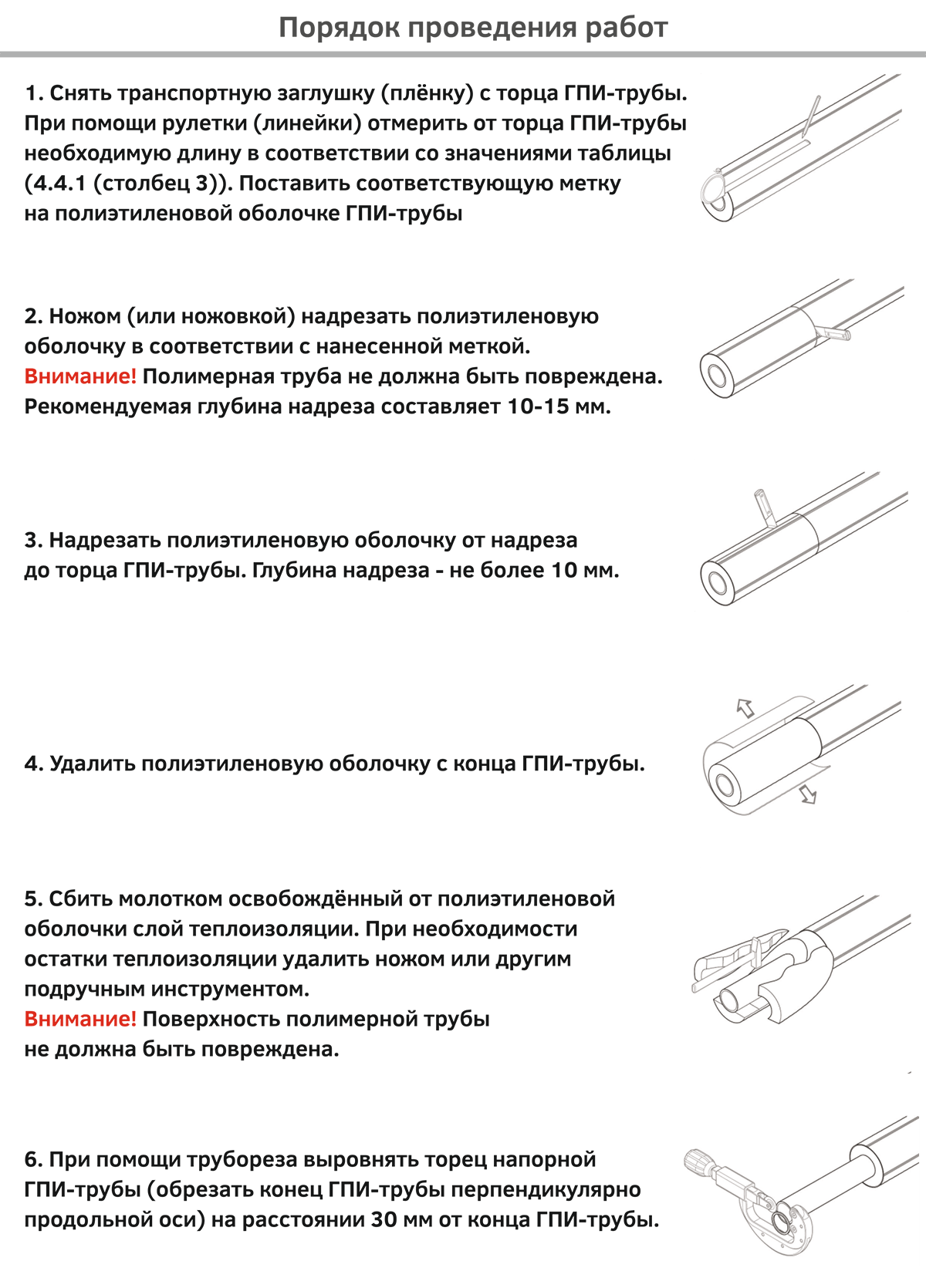 Порядок проведения работ

1. Снять транспортную заглушку (плёнку) с торца ГПИ-трубы. При помощи рулетки (линейки) отмерить от торца ГПИ-трубы необходимую длину в соответствии со значениями таблицы (4.4.1 (столбец 3)). Поставить соответствующую метку на полиэтиленовой оболочке ГПИ-трубы

2. Ножом (или ножовкой) надрезать полиэтиленовую оболочку в соответствии с нанесенной меткой.
Внимание! Полимерная труба не должна быть повреждена. Рекомендуемая глубина надреза составляет 10-15 мм.

3. Надрезать полиэтиленовую оболочку от надреза до торца ГПИ-трубы. Глубина надреза - не более 10 мм.

4. Удалить полиэтиленовую оболочку с конца ГПИ-трубы.

5. Сбить молотком освобождённый от полиэтиленовой оболочки слой теплоизоляции. При необходимости остатки теплоизоляции удалить ножом или другим подручным инструментом.
Внимание! Поверхность полимерной трубы не должна быть повреждена.

6. При помощи трубореза выровнять торец напорной ГПИ-трубы (обрезать конец ГПИ-трубы перпендикулярно продольной оси) на расстоянии 30 мм от конца ГПИ-трубы.