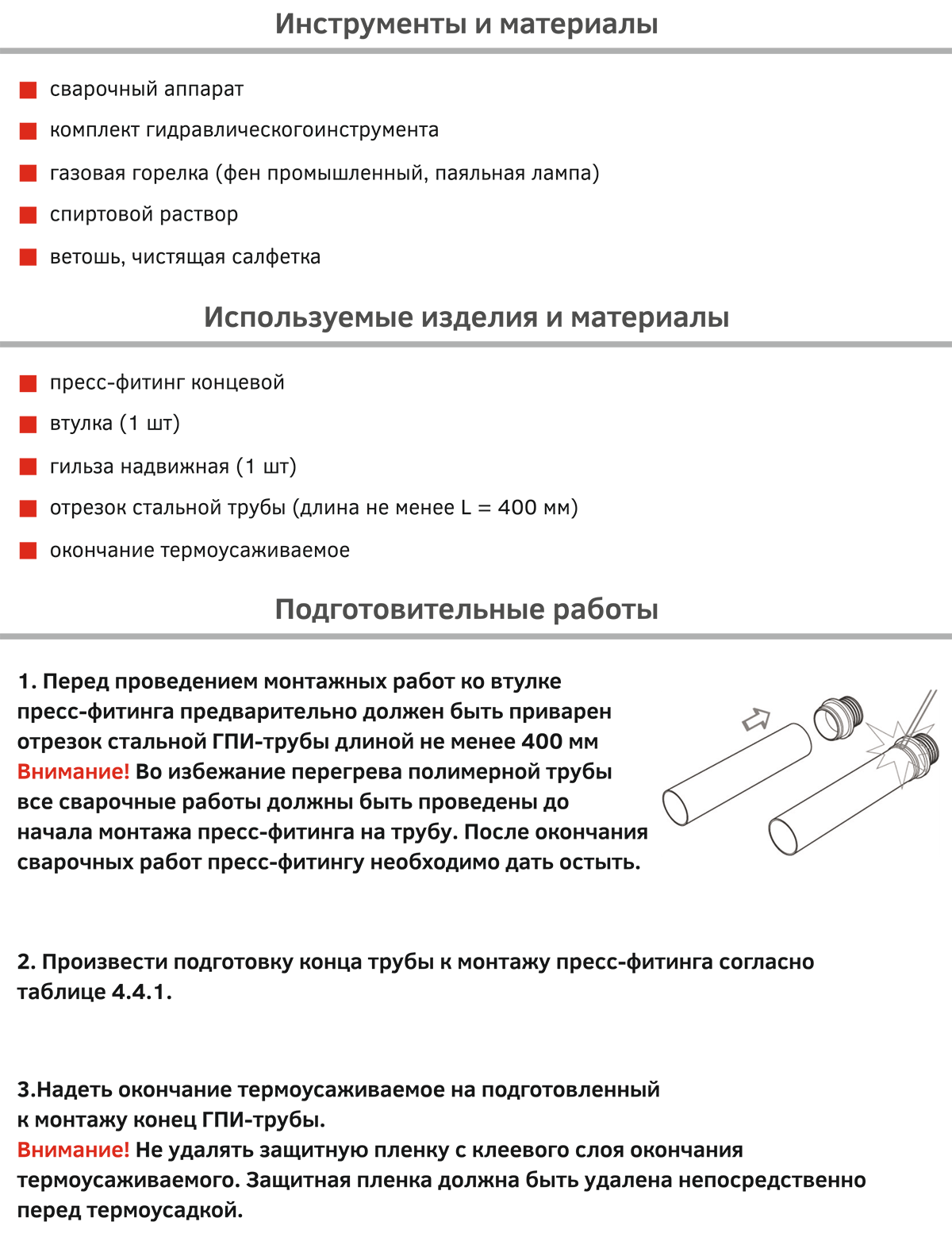 Инструменты и материалы

сварочный аппарат

комплект гидравлическогоинструмента

газовая горелка (фен промышленный, паяльная лампа)

спиртовой раствор

ветошь, чистящая салфетка

Используемые изделия и материалы

пресс-фитинг концевой

втулка (1 шт)

гильза надвижная (1 шт)

отрезок стальной трубы (длина не менее L = 400 мм)

окончание термоусаживаемое

Подготовительные работы

1. Перед проведением монтажных работ ко втулке пресс-фитинга предварительно должен быть приварен отрезок стальной ГПИ-трубы длиной не менее 400 мм
Внимание! Во избежание перегрева полимерной трубы все сварочные работы должны быть проведены до начала монтажа пресс-фитинга на трубу. После окончания сварочных работ пресс-фитингу необходимо дать остыть.

2. Произвести подготовку конца трубы к монтажу пресс-фитинга согласно таблице 4.4.1.

3.Надеть окончание термоусаживаемое на подготовленный к монтажу конец ГПИ-трубы.
Внимание! Не удалять защитную пленку с клеевого слоя окончания термоусаживаемого. Защитная пленка должна быть удалена непосредственно перед термоусадкой.