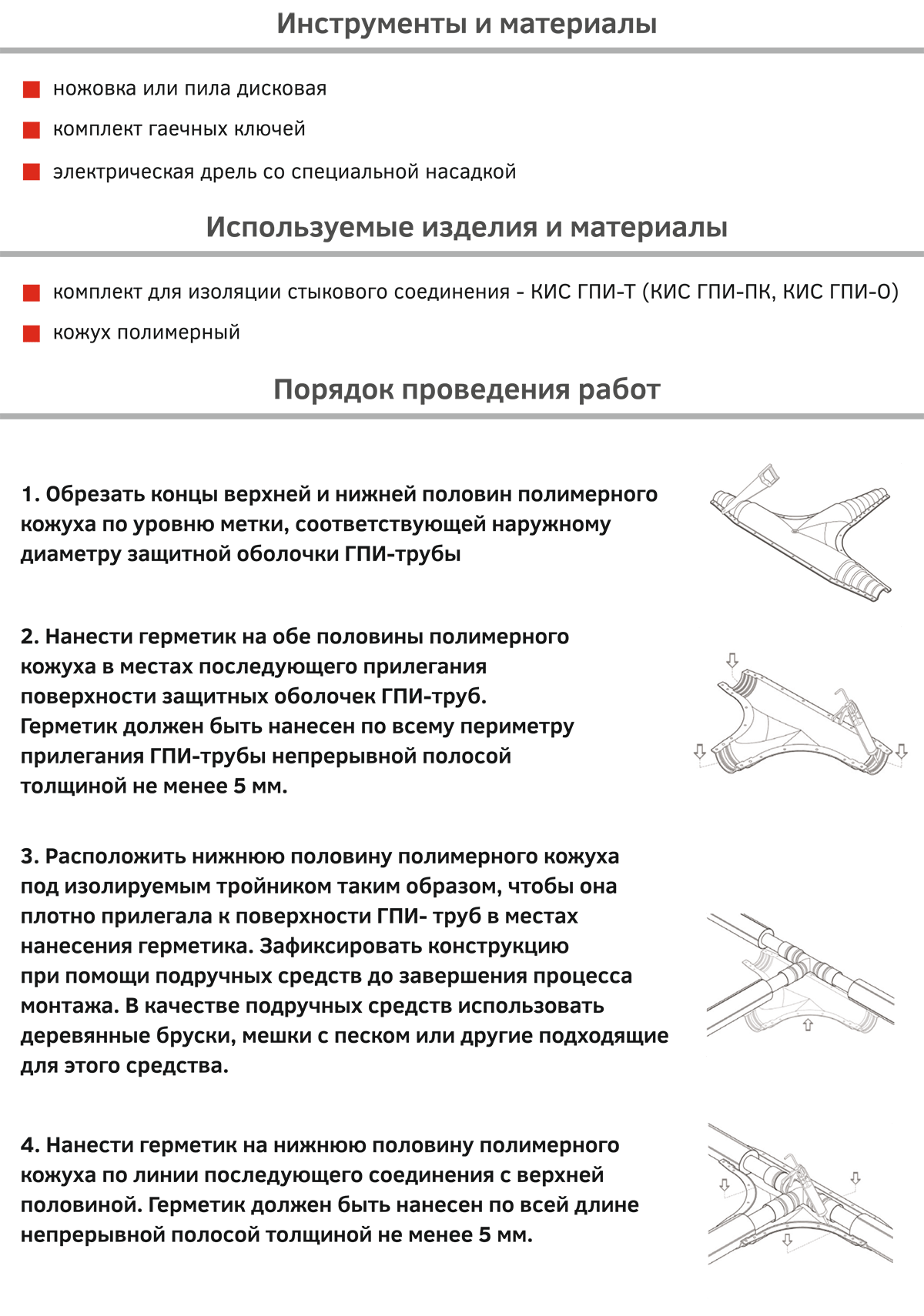 Инструменты и материалы

ножовка или пила дисковая

комплект гаечных ключей

электрическая дрель со специальной насадкой

Используемые изделия и материалы

комплект для изоляции стыкового соединения - КИС ГПИ-Т (КИС ГПИ-ПК, КИС ГПИ-О)

кожух полимерный

Порядок проведения работ

1. Обрезать концы верхней и нижней половин полимерного кожуха по уровню метки, соответствующей наружному диаметру защитной оболочки ГПИ-трубы

2. Нанести герметик на обе половины полимерного кожуха в местах последующего прилегания поверхности защитных оболочек ГПИ-труб. Герметик должен быть нанесен по всему периметру прилегания ГПИ-трубы непрерывной полосой толщиной не менее 5 мм.

3. Расположить нижнюю половину полимерного кожуха под изолируемым тройником таким образом, чтобы она плотно прилегала к поверхности ГПИ- труб в местах нанесения герметика. Зафиксировать конструкцию при помощи подручных средств до завершения процесса монтажа. В качестве подручных средств использовать деревянные бруски, мешки с песком или другие подходящие для этого средства.

4. Нанести герметик на нижнюю половину полимерного кожуха по линии последующего соединения с верхней половиной. Герметик должен быть нанесен по всей длине непрерывной полосой толщиной не менее 5 мм.