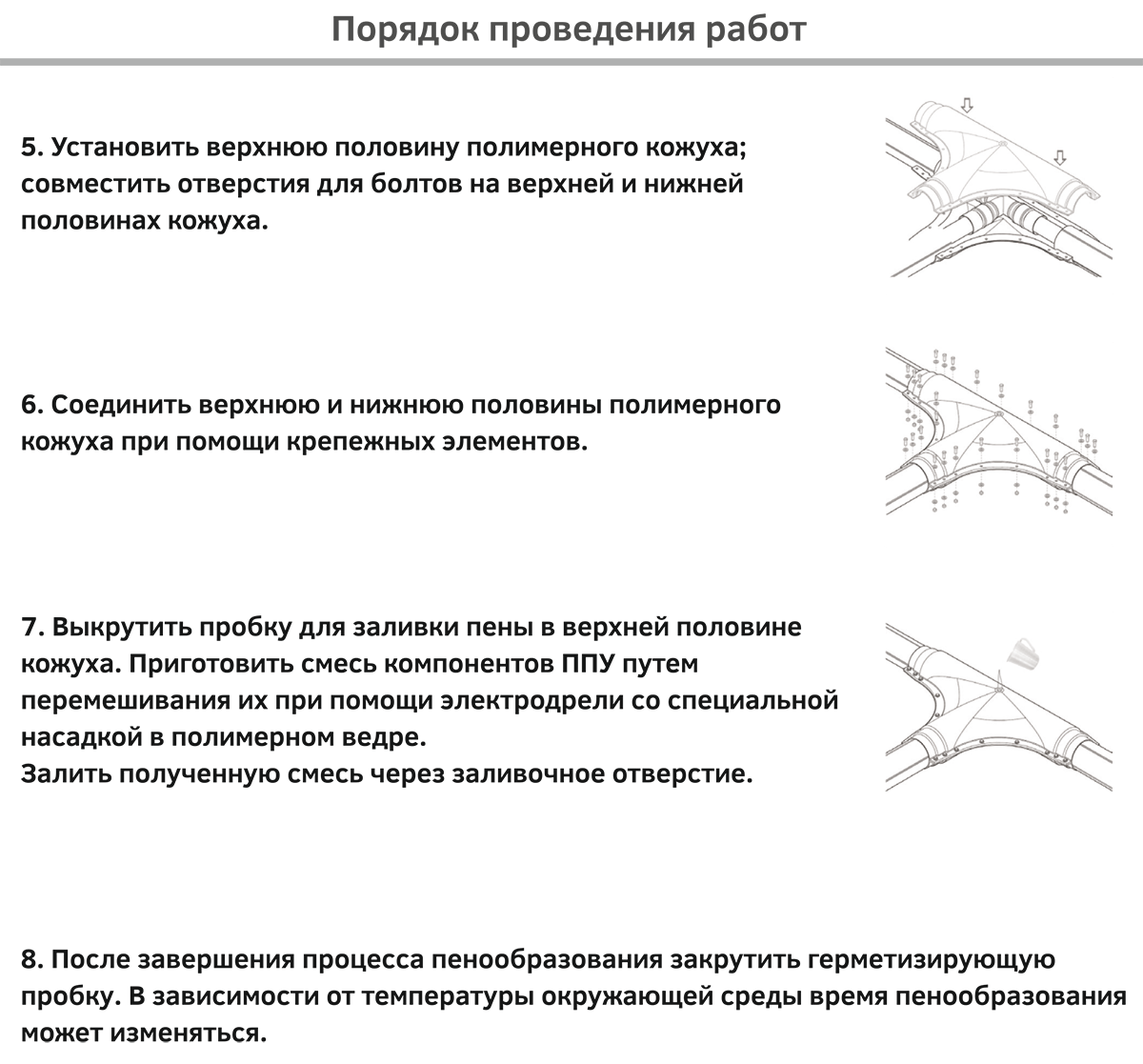 Порядок проведения работ

5. Установить верхнюю половину полимерного кожуха; совместить отверстия для болтов на верхней и нижней половинах кожуха.

6. Соединить верхнюю и нижнюю половины полимерного кожуха при помощи крепежных элементов.

7. Выкрутить пробку для заливки пены в верхней половине кожуха. Приготовить смесь компонентов ППУ путем перемешивания их при помощи электродрели со специальной насадкой в полимерном ведре.
Залить полученную смесь через заливочное отверстие.

8. После завершения процесса пенообразования закрутить герметизирующую пробку. В зависимости от температуры окружающей среды время пенообразования может изменяться.