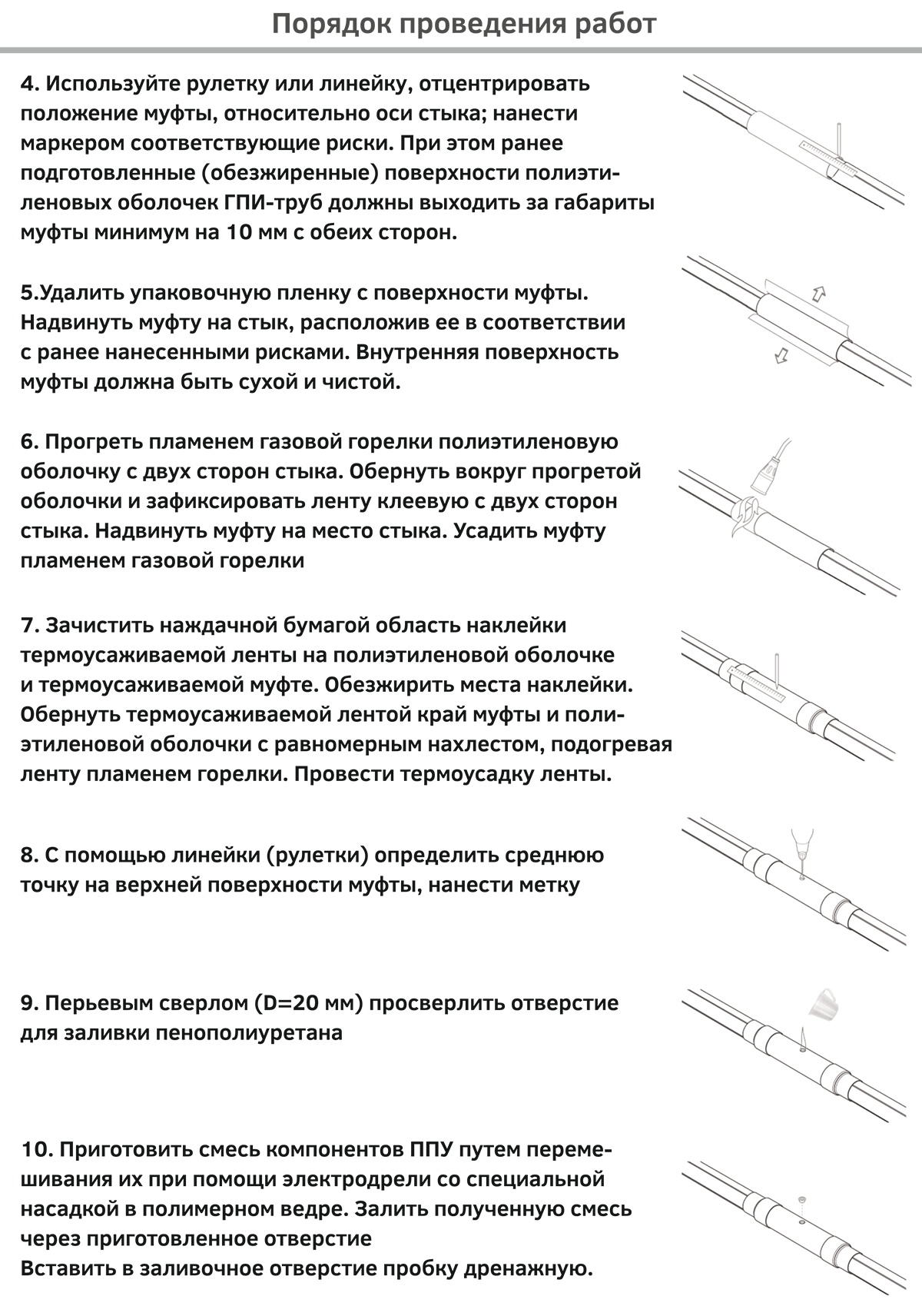 Порядок проведения работ

4. Используйте рулетку или линейку, отцентрировать положение муфты, относительно оси стыка; нанести маркером соответствующие риски. При этом ранее подготовленные (обезжиренные) поверхности полиэтиленовых оболочек ГПИ-труб должны выходить за габариты муфты минимум на 10 мм с обеих сторон.

5.Удалить упаковочную пленку с поверхности муфты. Надвинуть муфту на стык, расположив ее в соответствии с ранее нанесенными рисками. Внутренняя поверхность муфты должна быть сухой и чистой.

6. Прогреть пламенем газовой горелки полиэтиленовую оболочку с двух сторон стыка. Обернуть вокруг прогретой оболочки и зафиксировать ленту клеевую с двух сторон стыка. Надвинуть муфту на место стыка. Усадить муфту пламенем газовой горелки

7. Зачистить наждачной бумагой область наклейки термоусаживаемой ленты на полиэтиленовой оболочке и термоусаживаемой муфте. Обезжирить места наклейки. Обернуть термоусаживаемой лентой край муфты и полиэтиленовой оболочки с равномерным нахлестом, подогревая ленту пламенем горелки. Провести термоусадку ленты.

8. С помощью линейки (рулетки) определить среднюю точку на верхней поверхности муфты, нанести метку

9. Перьевым сверлом (D=20 мм) просверлить отверстие для заливки пенополиуретана

10. Приготовить смесь компонентов ППУ путем перемешивания их при помощи электродрели со специальной насадкой в полимерном ведре. Залить полученную смесь через приготовленное отверстие
Вставить в заливочное отверстие пробку дренажную.